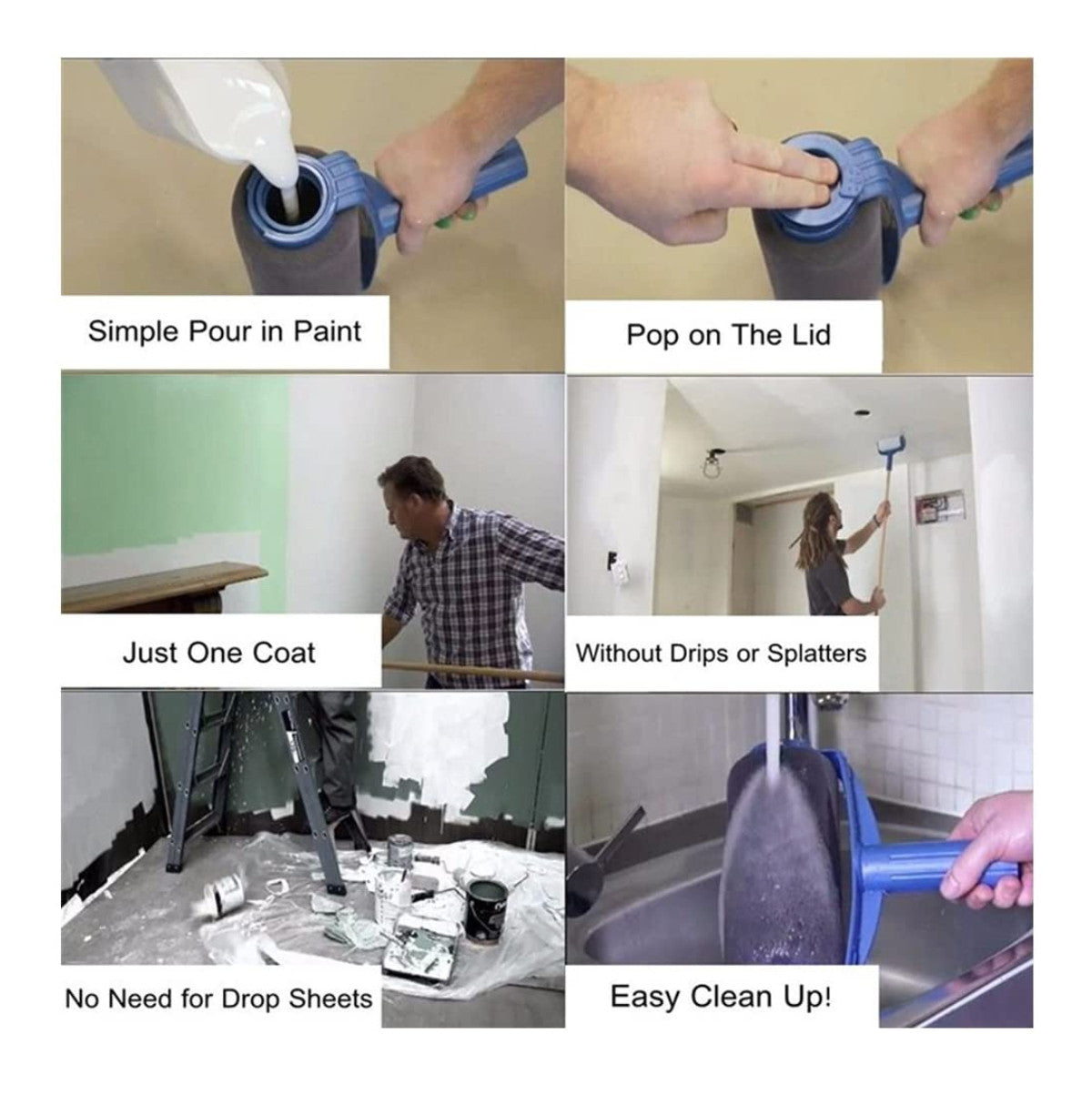 Simple Pour in Paint

Pop on The Lid

Just One Coat

Without Drips or Splatters

No Need for Drop Sheets

Easy Clean Up!