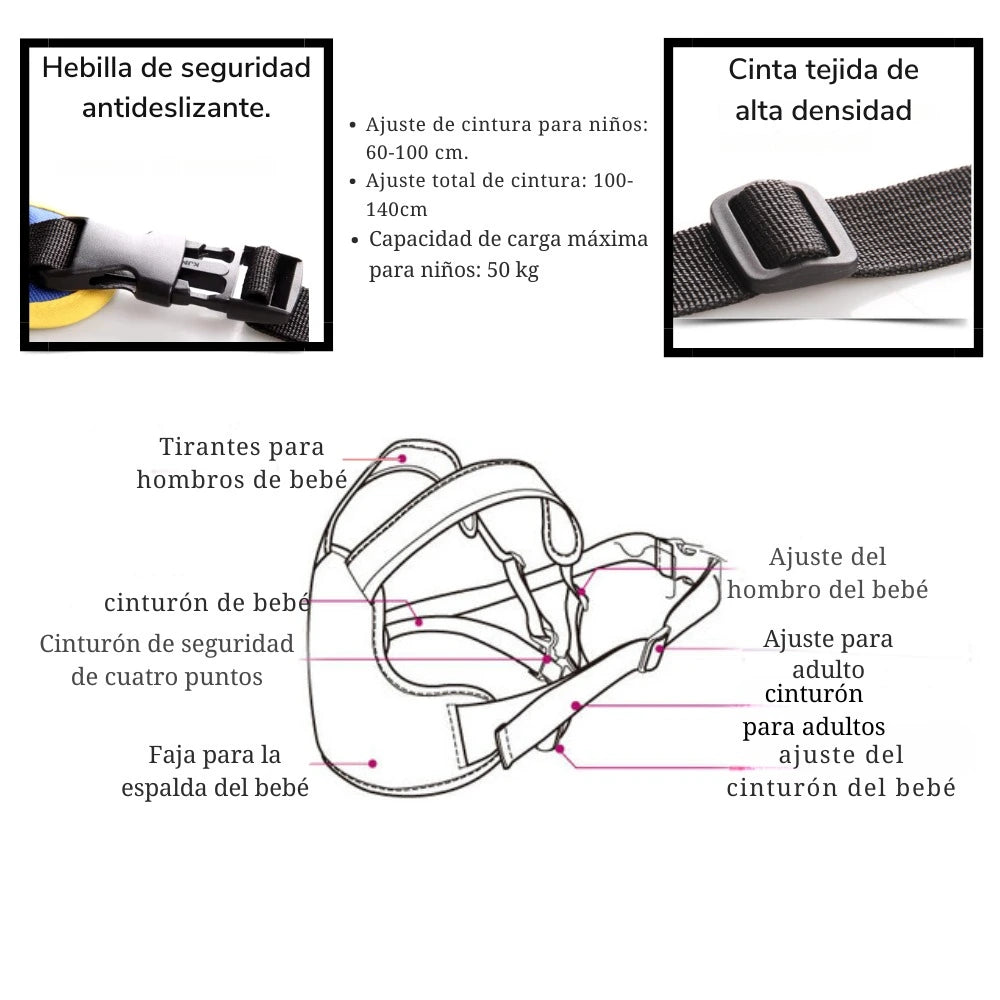 Hebilla de seguridad antideslizante.

• Ajuste de cintura para niños: 60-100 cm.
• Ajuste total de cintura: 100-140cm
• Capacidad de carga máxima para niños: 50 kg

Cinta tejida de alta densidad

Tirantes para hombros de bebé

cinturón de bebé

Cinturón de seguridad de cuatro puntos

Faja para la espalda del bebé

Ajuste del hombro del bebé

Ajuste para adulto

cinturón para adultos

ajuste del cinturón del bebé