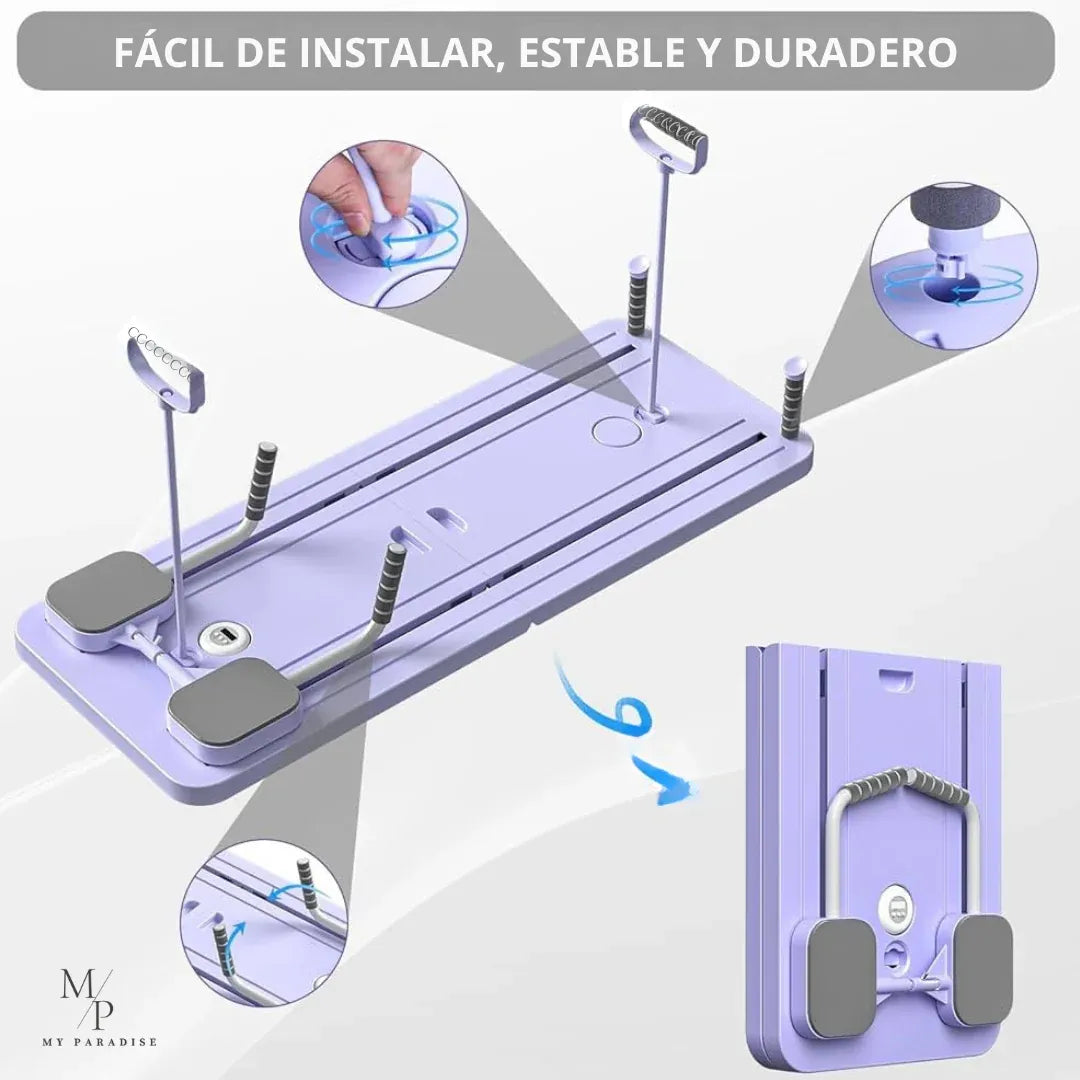 FÁCIL DE INSTALAR, ESTABLE Y DURADERO

M/P
MY PARADISE