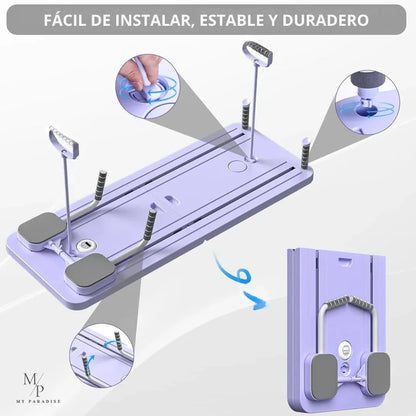 FÁCIL DE INSTALAR, ESTABLE Y DURADERO

M/P
MY PARADISE